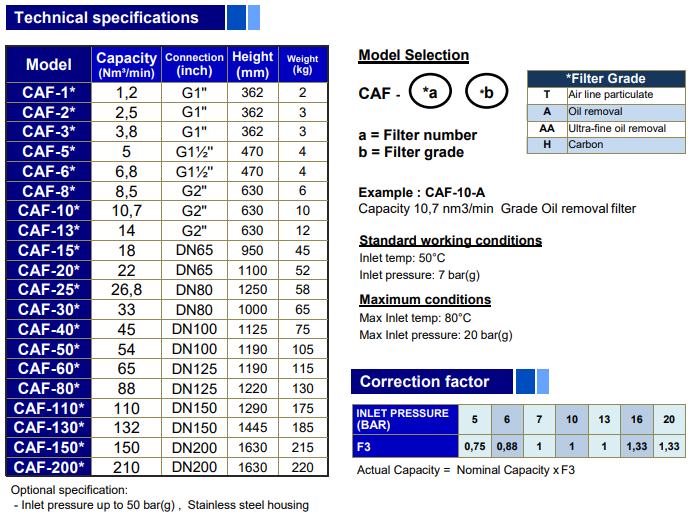 Technical specifications

| Model | Capacity (Nm³/min) | Connection (inch) | Height (mm) | Weight (kg) |
|---|---|---|---|---|
| CAF-1* | 1,2 | G1" | 362 | 2 |
| CAF-2* | 2,5 | G1" | 362 | 3 |
| CAF-3* | 3,8 | G1" | 362 | 3 |
| CAF-5* | 5 | G1½" | 470 | 4 |
| CAF-6* | 6,8 | G1½" | 470 | 4 |
| CAF-8* | 8,5 | G2" | 630 | 6 |
| CAF-10* | 10,7 | G2" | 630 | 10 |
| CAF-13* | 14 | G2" | 630 | 12 |
| CAF-15* | 18 | DN65 | 950 | 45 |
| CAF-20* | 22 | DN65 | 1100 | 52 |
| CAF-25* | 26,8 | DN80 | 1250 | 58 |
| CAF-30* | 33 | DN80 | 1000 | 65 |
| CAF-40* | 45 | DN100 | 1125 | 75 |
| CAF-50* | 54 | DN100 | 1190 | 105 |
| CAF-60* | 65 | DN125 | 1190 | 115 |
| CAF-80* | 88 | DN125 | 1220 | 130 |
| CAF-110* | 110 | DN150 | 1290 | 175 |
| CAF-130* | 132 | DN150 | 1445 | 185 |
| CAF-150* | 150 | DN200 | 1630 | 215 |
| CAF-200* | 210 | DN200 | 1630 | 220 |

Optional specification:
- Inlet pressure up to 50 bar(g) , Stainless steel housing

Model Selection

CAF - *a *b

a = Filter number
b = Filter grade

| *Filter Grade | |
|---|---|
| T | Air line particulate |
| A | Oil removal |
| AA | Ultra-fine oil removal |
| H | Carbon |

Example : CAF-10-A
Capacity 10,7 nm3/min Grade Oil removal filter

Standard working conditions
Inlet temp: 50°C
Inlet pressure: 7 bar(g)

Maximum conditions
Max Inlet temp: 80°C
Max Inlet pressure: 20 bar(g)

Correction factor

| INLET PRESSURE (BAR) | 5 | 6 | 7 | 10 | 13 | 16 | 20 |
|---|---|---|---|---|---|---|---|
| F3 | 0,75 | 0,88 | 1 | 1 | 1 | 1,33 | 1,33 |

Actual Capacity = Nominal Capacity x F3